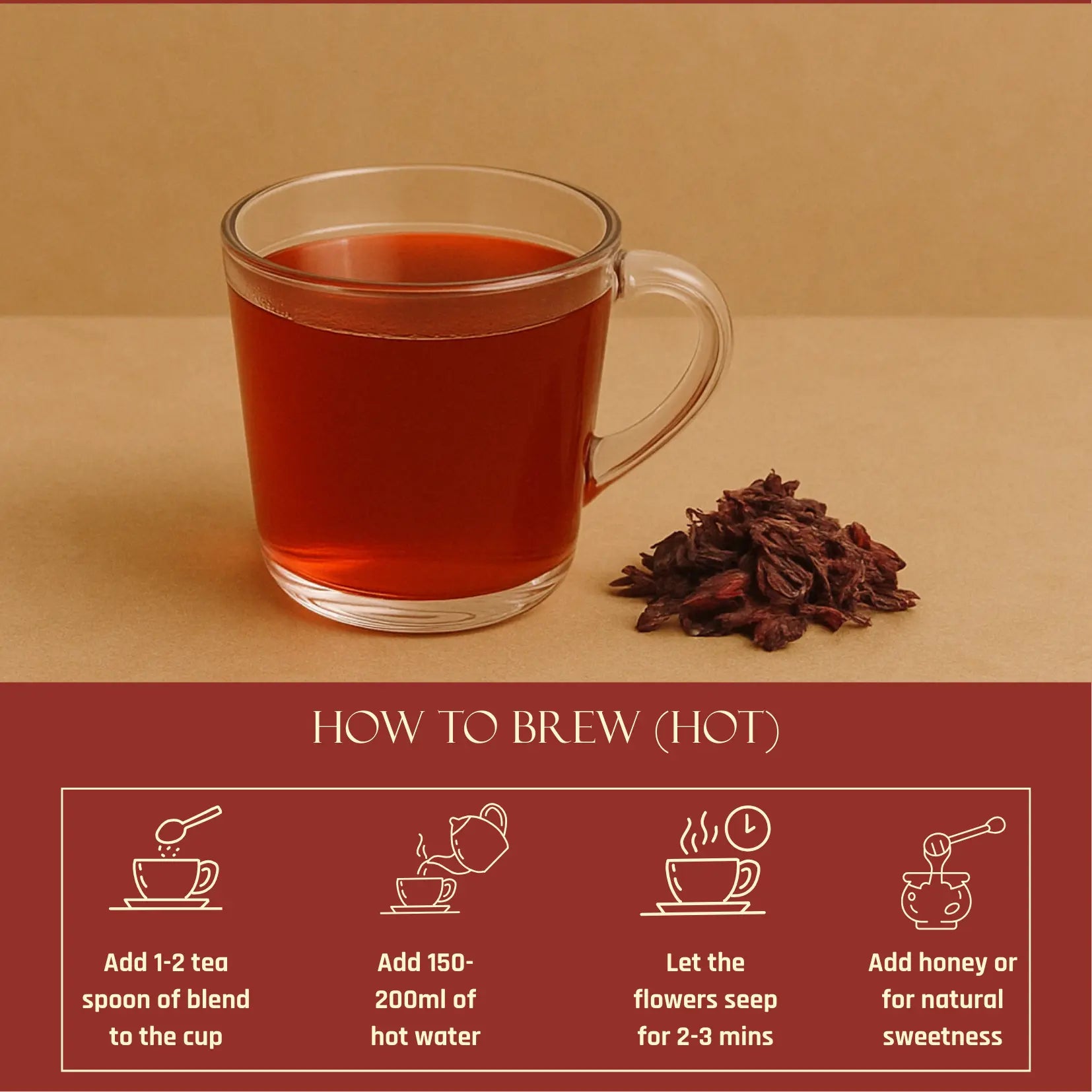 HOW TO BREW (HOT)

Add 1-2 tea spoon of blend to the cup

Add 150-200ml of hot water

Let the flowers seep for 2-3 mins

Add honey or for natural sweetness