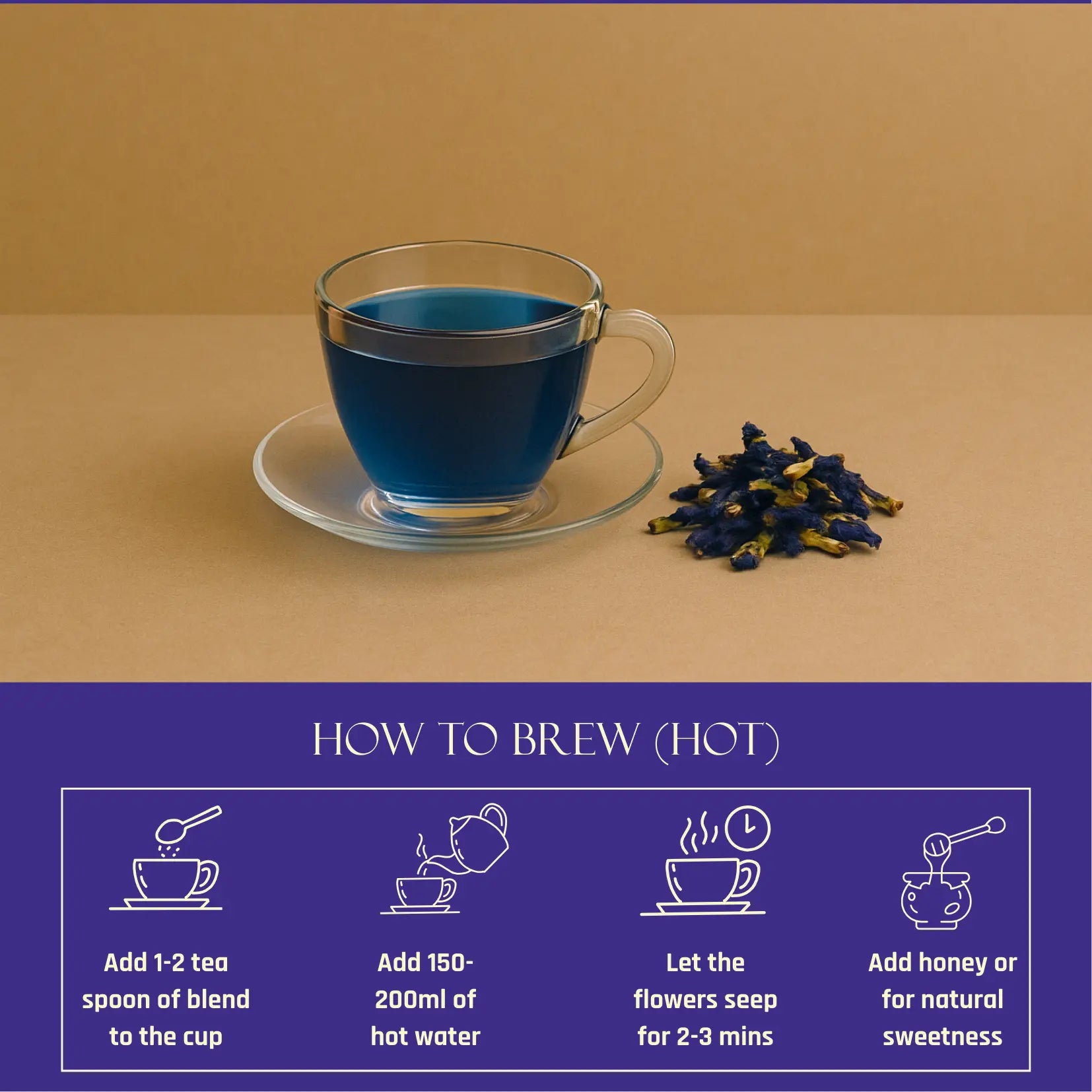 HOW TO BREW (HOT)

Add 1-2 tea spoon of blend to the cup

Add 150-200ml of hot water

Let the flowers seep for 2-3 mins

Add honey or for natural sweetness